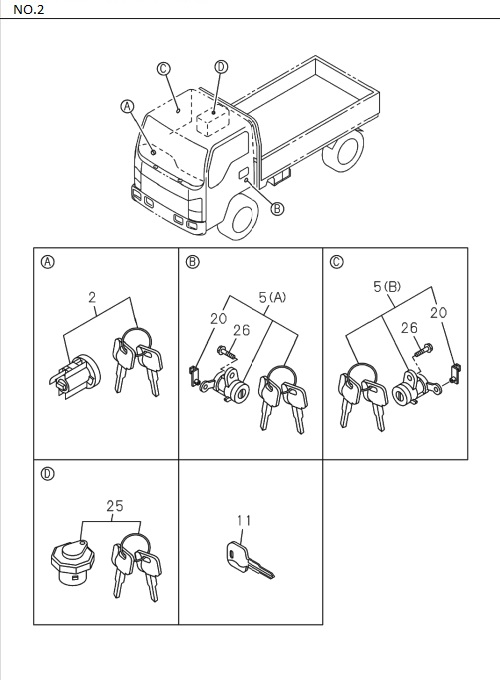 NO.2

C
D
A
B

A
2

B
5(A)
20
26

C
5(B)
26
20

D
25

11